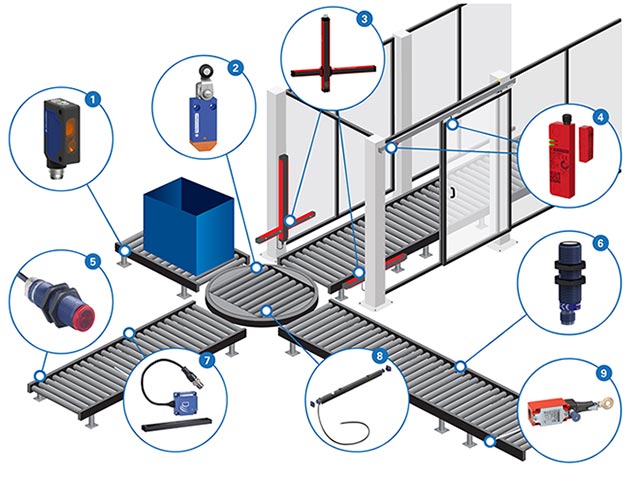 1
2
3
4
5
6
7
8
9